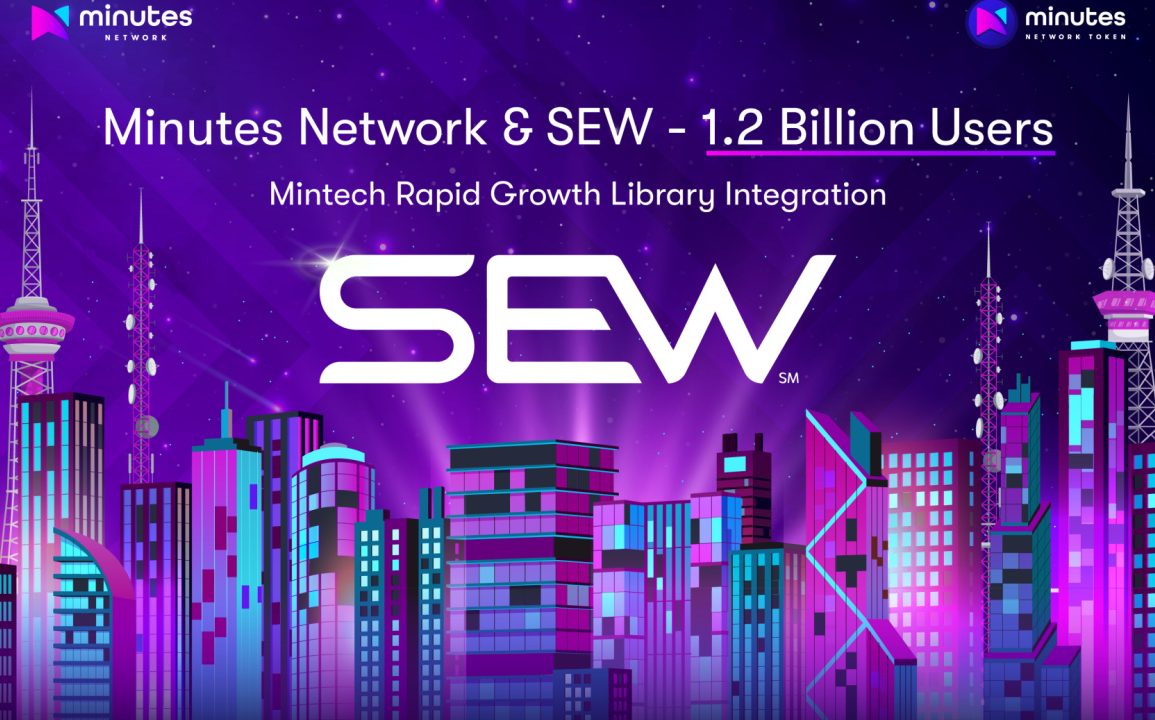 minutes
NETWORK

minutes
NETWORK TOKEN

Minutes Network & SEW - 1.2 Billion Users

Mintech Rapid Growth Library Integration

SEW
SM